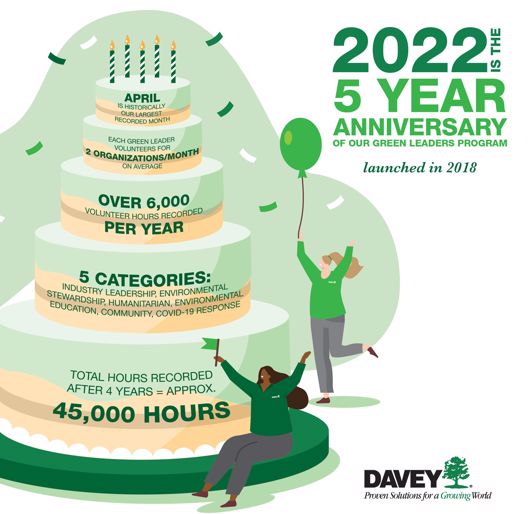 2022 IS THE 5 YEAR ANNIVERSARY OF OUR GREEN LEADERS PROGRAM

launched in 2018

APRIL IS HISTORICALLY OUR LARGEST RECORDED MONTH

EACH GREEN LEADER VOLUNTEERS FOR 2 ORGANIZATIONS/MONTH ON AVERAGE

OVER 6,000 VOLUNTEER HOURS RECORDED PER YEAR

5 CATEGORIES: INDUSTRY LEADERSHIP, ENVIRONMENTAL STEWARDSHIP, HUMANITARIAN, ENVIRONMENTAL EDUCATION, COMMUNITY, COVID-19 RESPONSE

TOTAL HOURS RECORDED AFTER 4 YEARS = APPROX.
45,000 HOURS

DAVEY
Proven Solutions for a Growing World